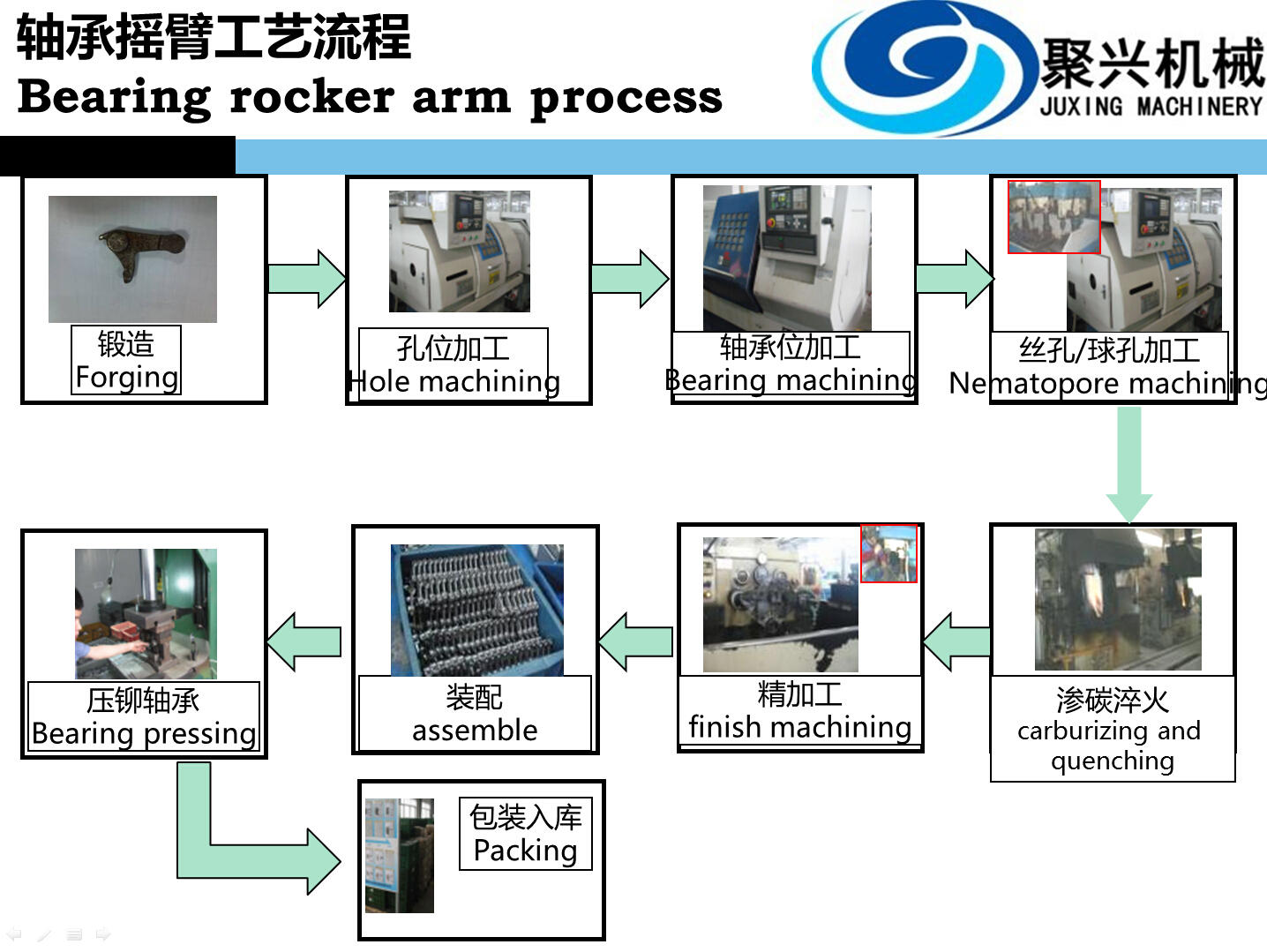 轴承摇臂工艺流程
Bearing rocker arm process

聚兴机械
JUXING MACHINERY

锻造
Forging

孔位加工
Hole machining

轴承位加工
Bearing machining

丝孔/球孔加工
Nematopore machining

渗碳淬火
carburizing and quenching

精加工
finish machining

装配
assemble

压铆轴承
Bearing pressing

包装入库
Packing